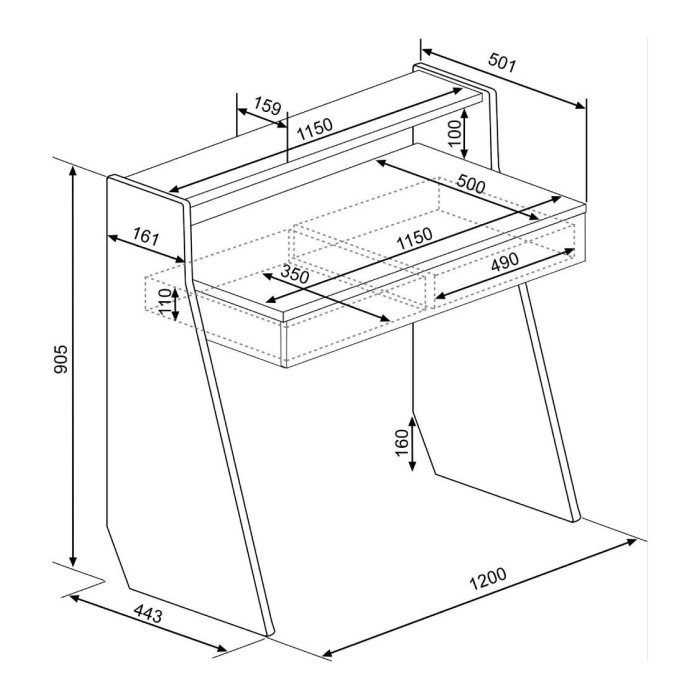 501
159
1150
100
500
161
1150
350
490
110
905
160
1200
443